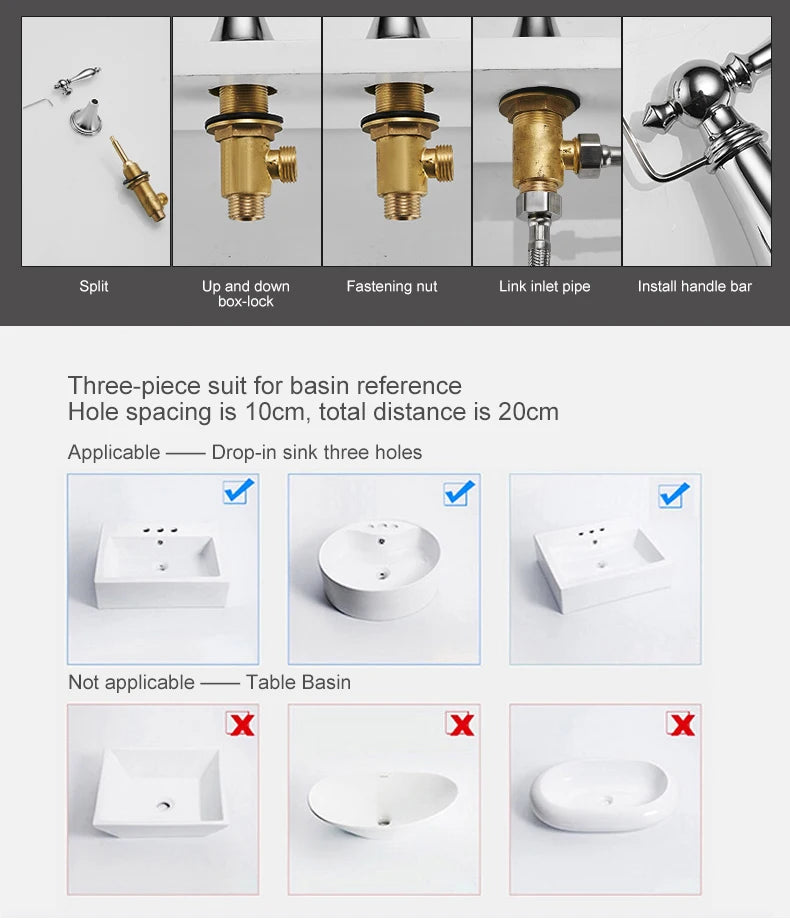 Split

Up and down box-lock

Fastening nut

Link inlet pipe

Install handle bar

Three-piece suit for basin reference
Hole spacing is 10cm, total distance is 20cm

Applicable —— Drop-in sink three holes

Not applicable —— Table Basin