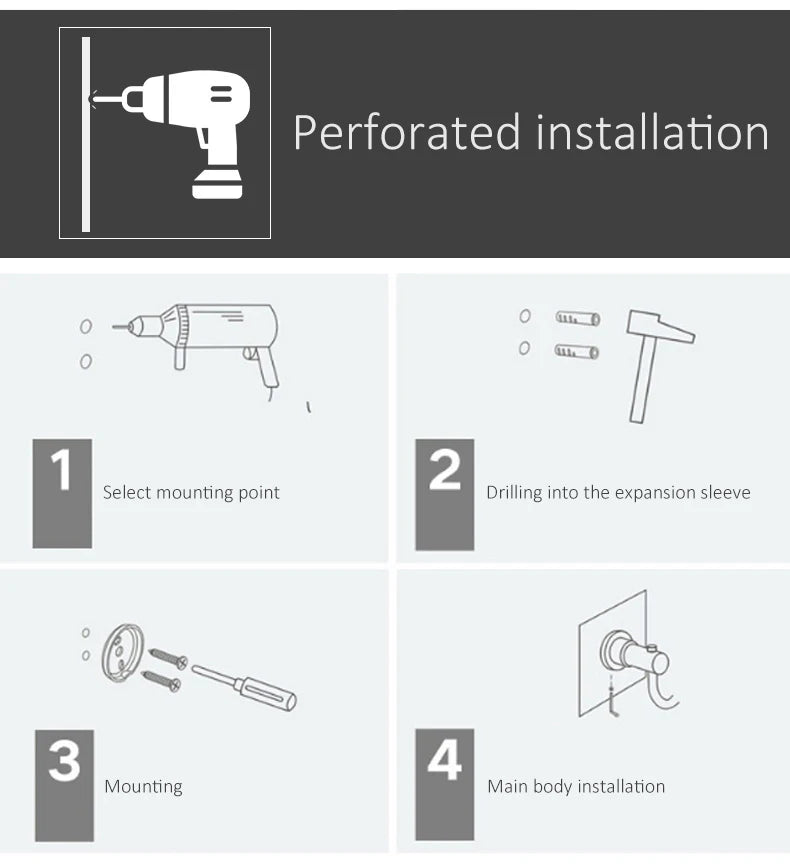 Perforated installation

1

Select mounting point

2

Drilling into the expansion sleeve

3

Mounting

4

Main body installation