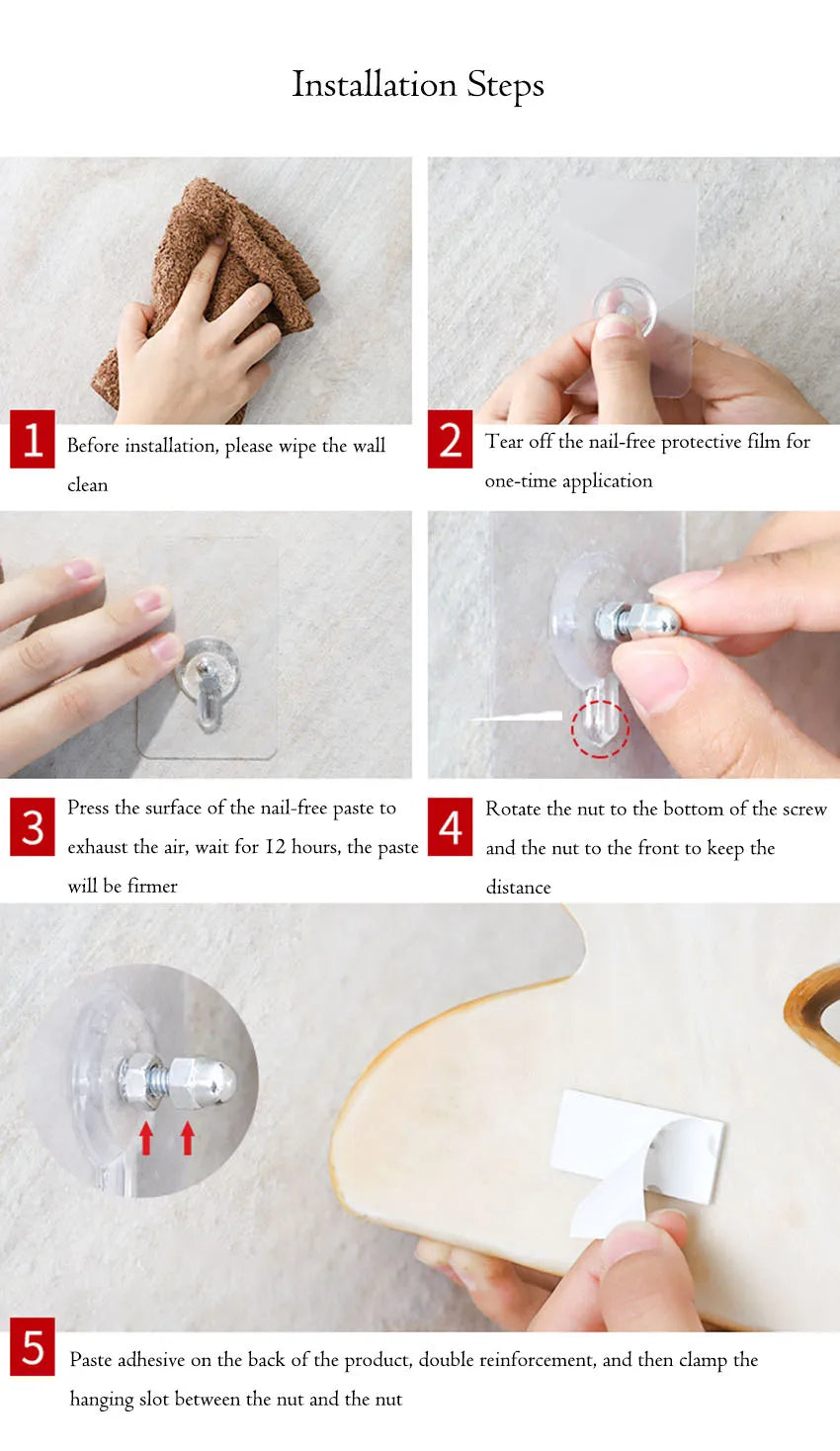 Installation Steps

1 Before installation, please wipe the wall clean

2 Tear off the nail-free protective film for one-time application

3 Press the surface of the nail-free paste to exhaust the air, wait for 12 hours, the paste will be firmer

4 Rotate the nut to the bottom of the screw and the nut to the front to keep the distance

5 Paste adhesive on the back of the product, double reinforcement, and then clamp the hanging slot between the nut and the nut