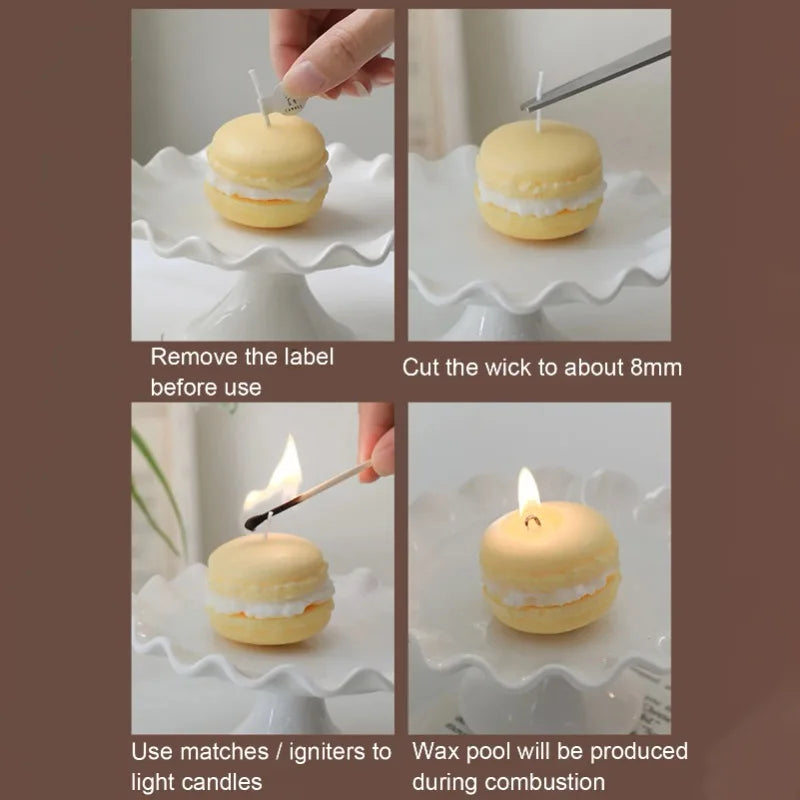 Remove the label before use

Cut the wick to about 8mm

Use matches / igniters to light candles

Wax pool will be produced during combustion