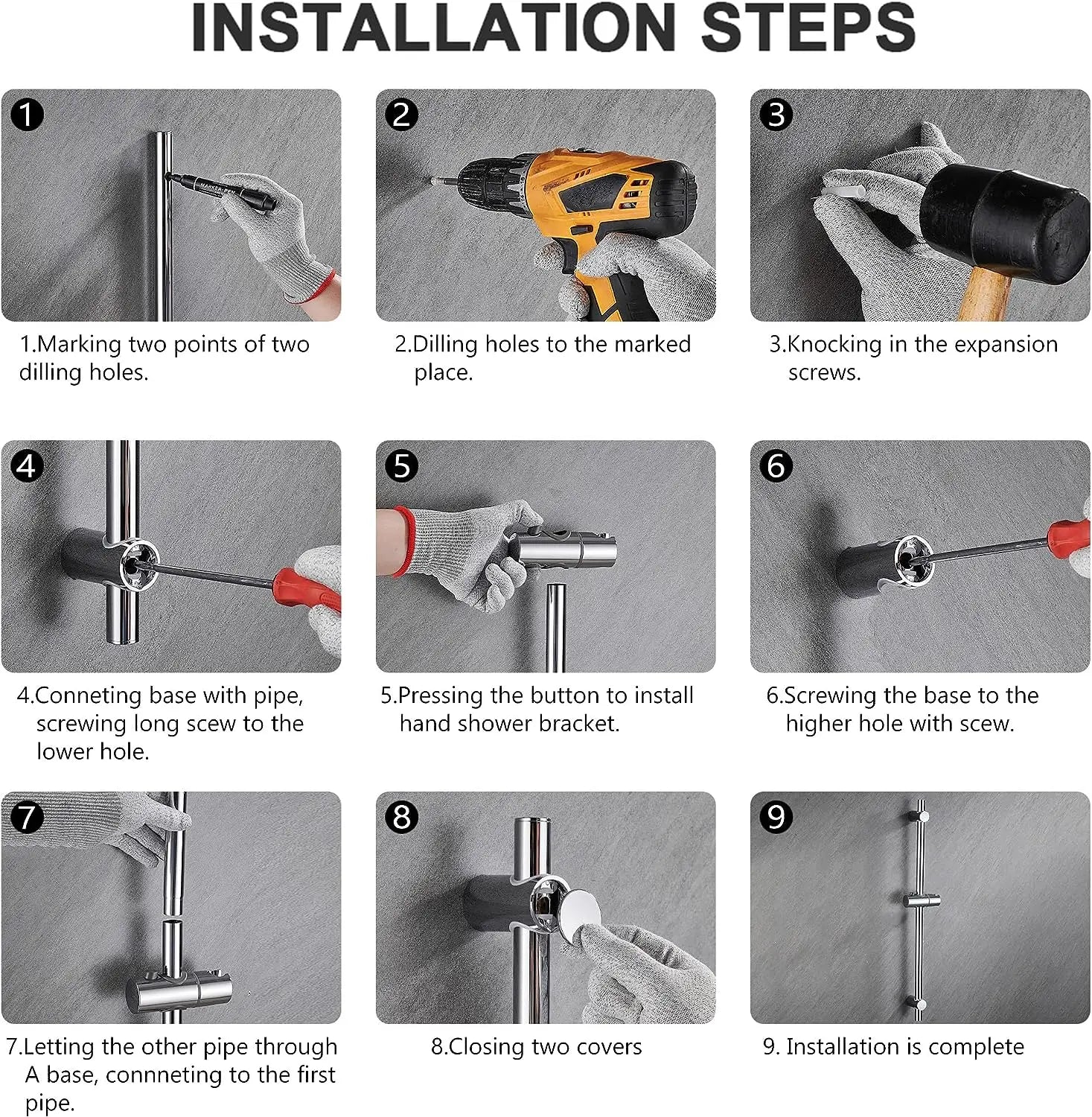 INSTALLATION STEPS

1

MARKER PEN

1.Marking two points of two dilling holes.

2

2.Dilling holes to the marked place.

3

3.Knocking in the expansion screws.

4

4.Conneting base with pipe, screwing long scew to the lower hole.

5

5.Pressing the button to install hand shower bracket.

6

6.Screwing the base to the higher hole with scew.

7

7.Letting the other pipe through A base, connneting to the first pipe.

8

8.Closing two covers

9

9. Installation is complete