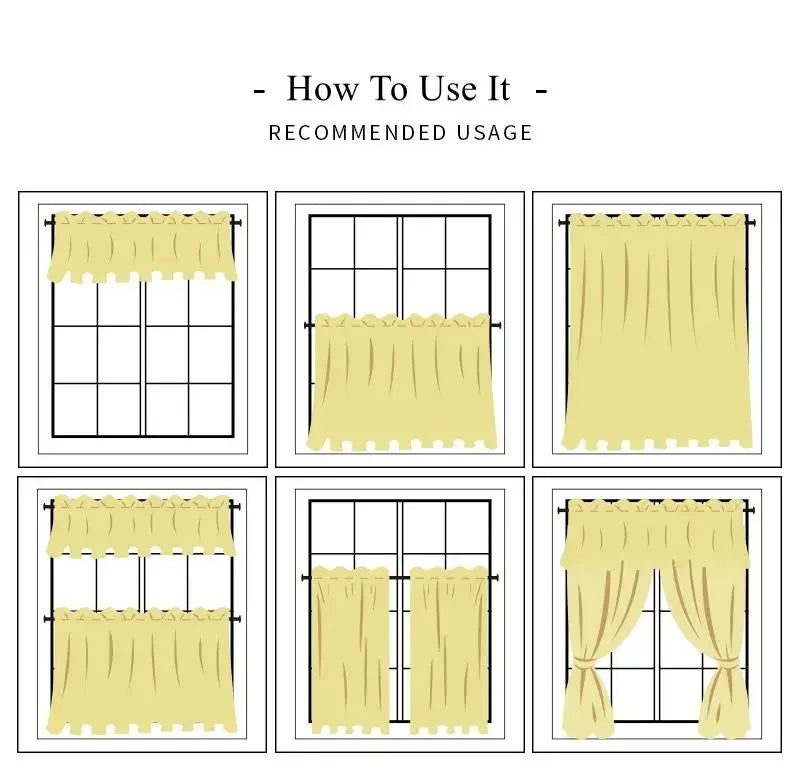 - How To Use It -
RECOMMENDED USAGE