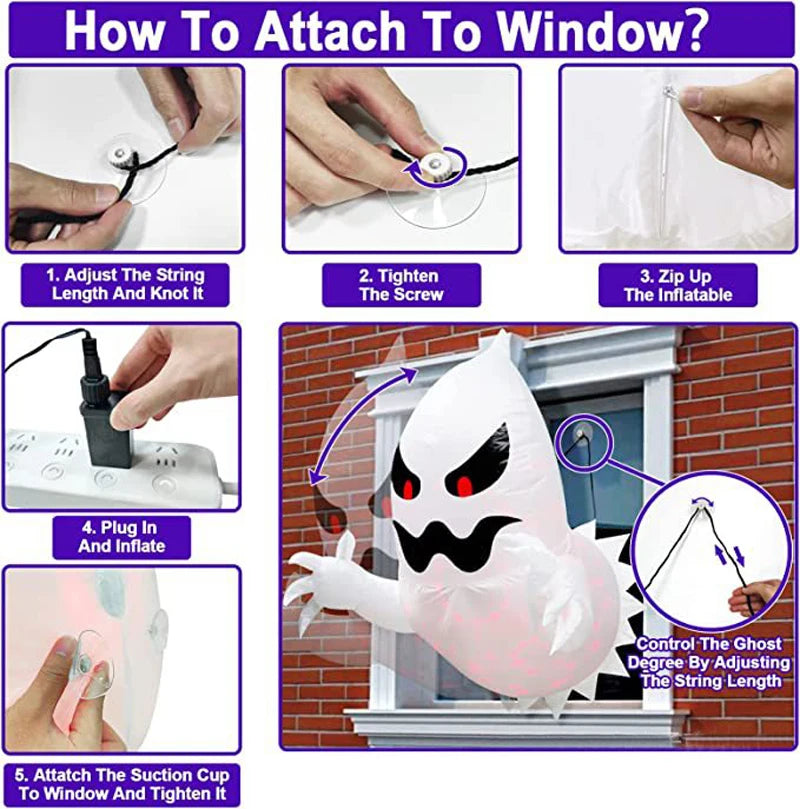 How To Attach To Window?

1. Adjust The String Length And Knot It

2. Tighten The Screw

3. Zip Up The Inflatable

4. Plug In And Inflate

5. Attatch The Suction Cup To Window And Tighten It

Control The Ghost Degree By Adjusting The String Length