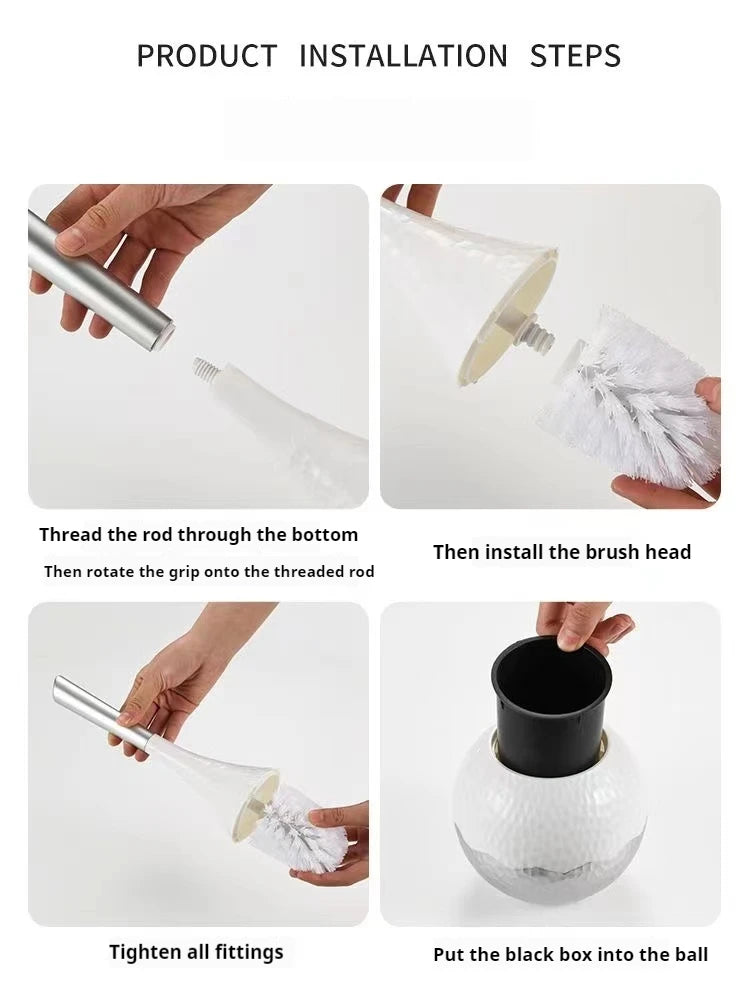 PRODUCT INSTALLATION STEPS

Thread the rod through the bottom

Then rotate the grip onto the threaded rod

Then install the brush head

Tighten all fittings

Put the black box into the ball