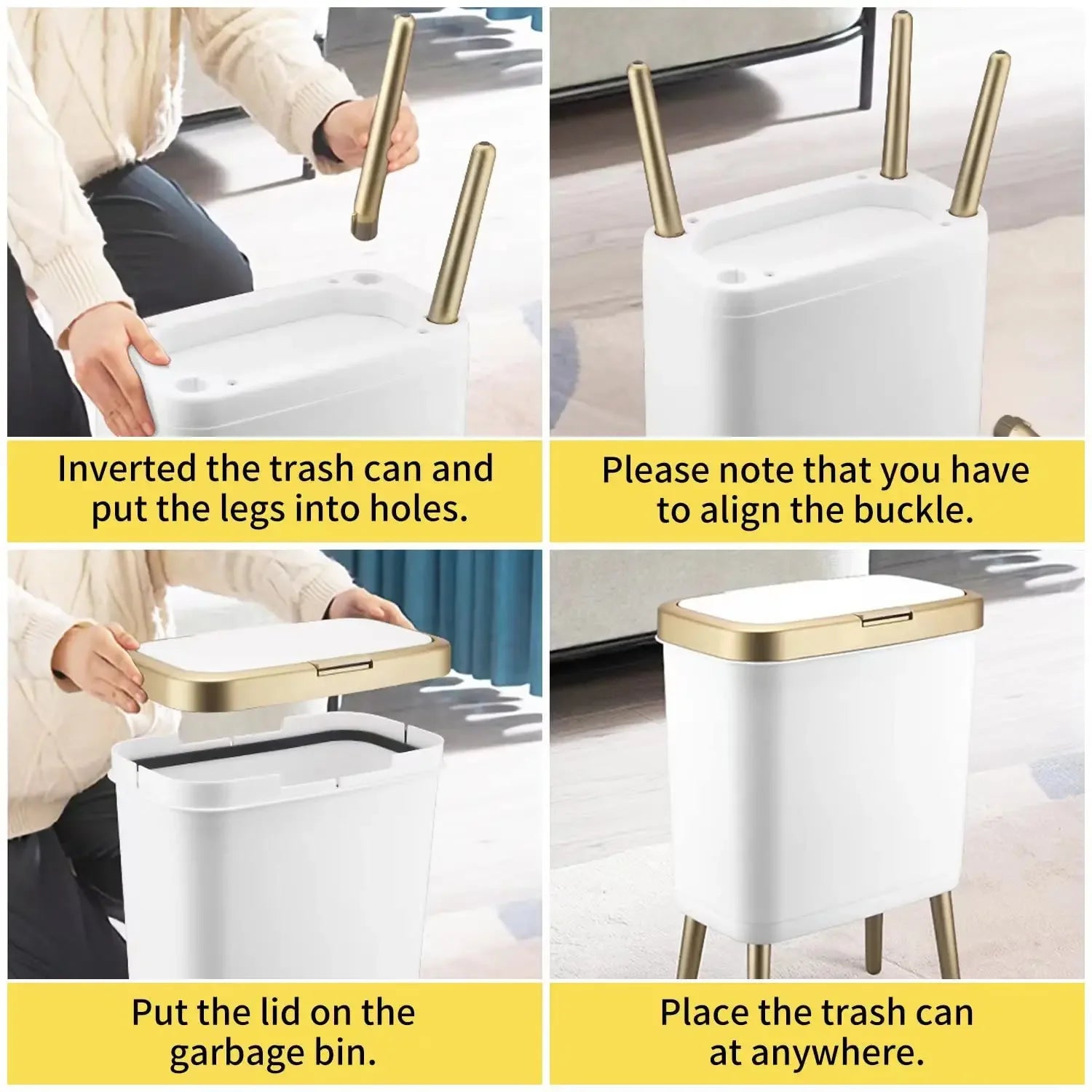 Inverted the trash can and put the legs into holes.

Please note that you have to align the buckle.

Put the lid on the garbage bin.

Place the trash can at anywhere.