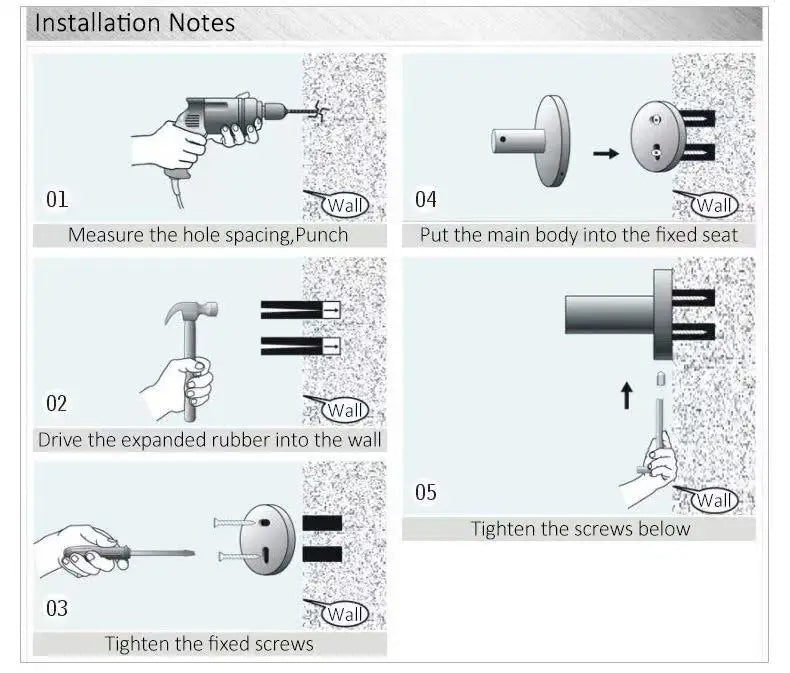 Installation Notes

01

Wall

Measure the hole spacing,Punch

02

Wall

Drive the expanded rubber into the wall

03

Wall

Tighten the fixed screws

04

Wall

Put the main body into the fixed seat

05

Wall

Tighten the screws below