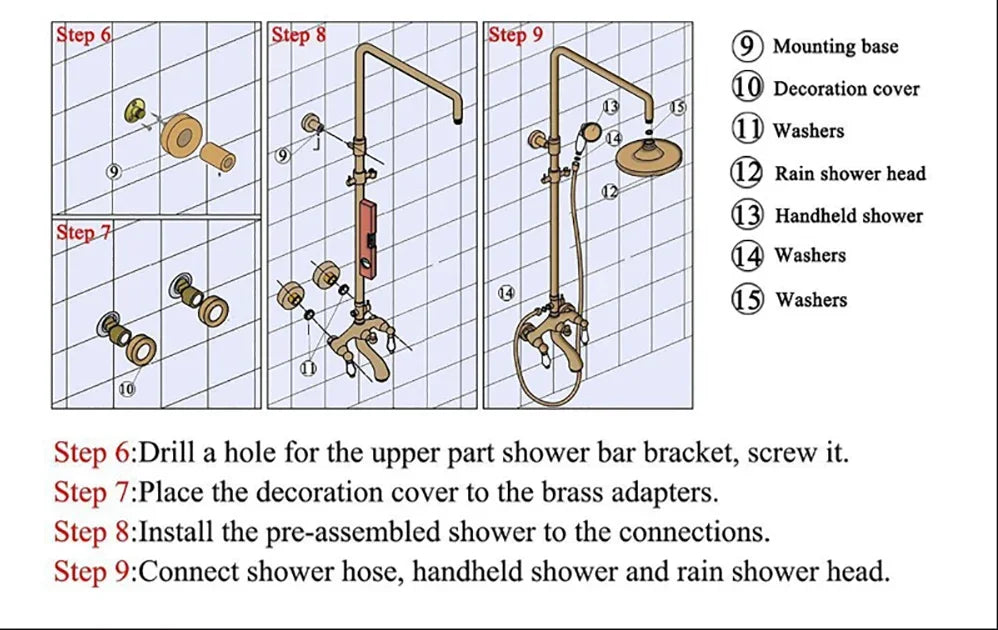 Step 6

9

Step 7

10

Step 8

9

11

Step 9

13

14

15

12

14

9 Mounting base
10 Decoration cover
11 Washers
12 Rain shower head
13 Handheld shower
14 Washers
15 Washers

Step 6:Drill a hole for the upper part shower bar bracket, screw it.
Step 7:Place the decoration cover to the brass adapters.
Step 8:Install the pre-assembled shower to the connections.
Step 9:Connect shower hose, handheld shower and rain shower head.