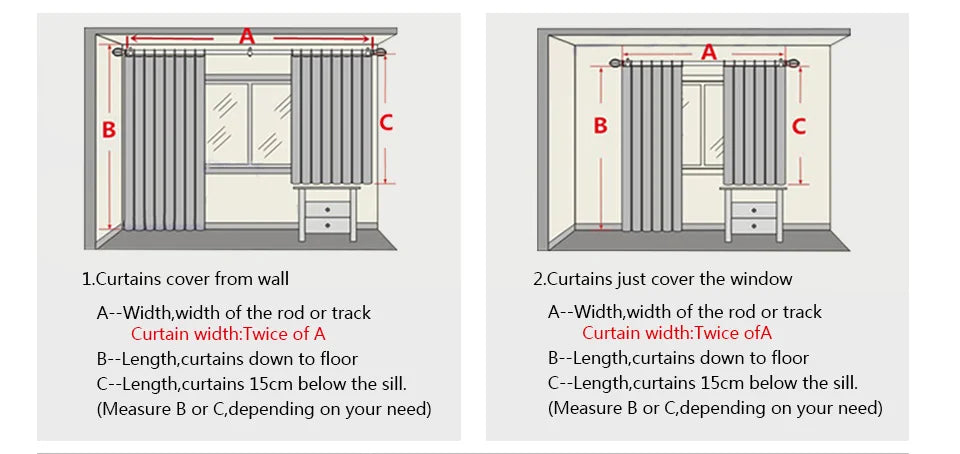 A

B

C

1.Curtains cover from wall

A--Width,width of the rod or track
Curtain width:Twice of A
B--Length,curtains down to floor
C--Length,curtains 15cm below the sill.
(Measure B or C,depending on your need)

A

B

C

2.Curtains just cover the window

A--Width,width of the rod or track
Curtain width:Twice ofA
B--Length,curtains down to floor
C--Length,curtains 15cm below the sill.
(Measure B or C,depending on your need)