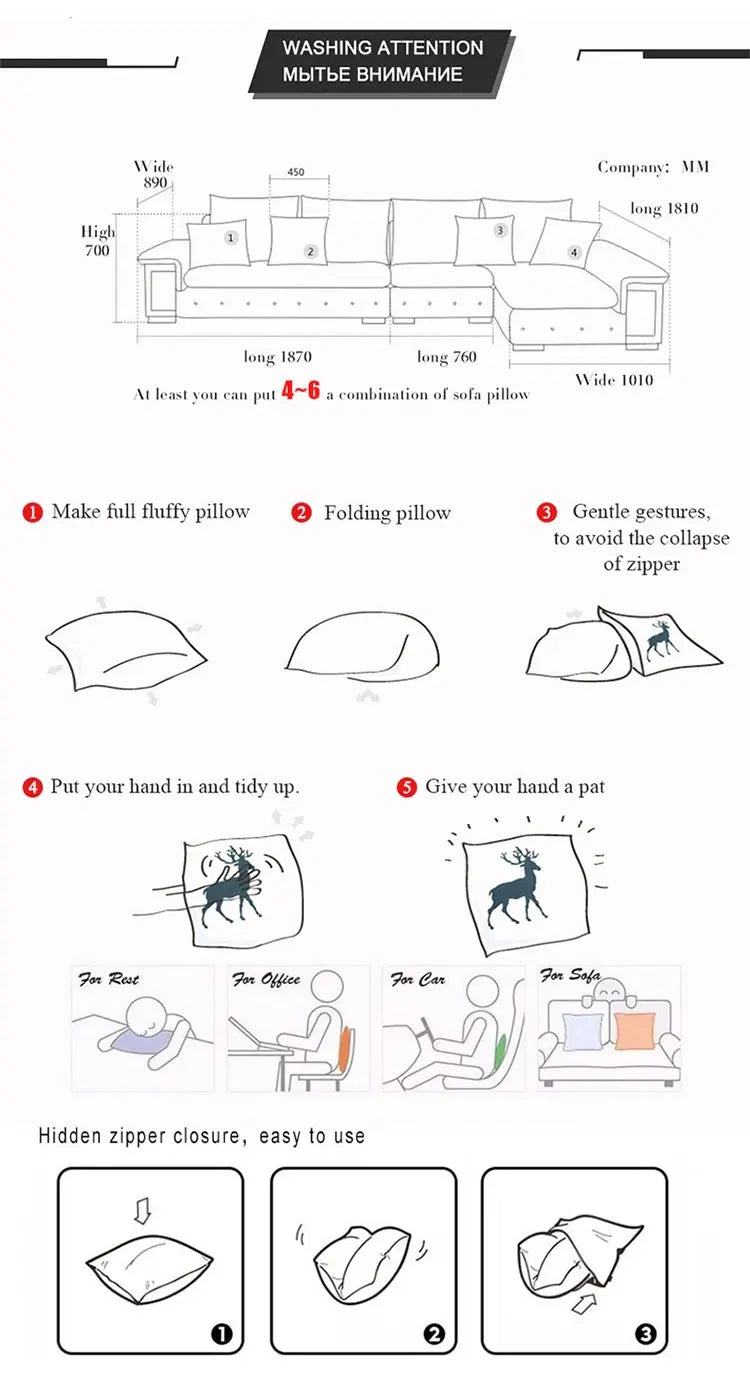 WASHING ATTENTION
МЫТЬЕ ВНИМАНИЕ

Wide 890
450
Company: MM
long 1810
High 700
1
2
3
4
long 1870
long 760
Wide 1010

At least you can put 4~6 a combination of sofa pillow

1 Make full fluffy pillow

2 Folding pillow

3 Gentle gestures, to avoid the collapse of zipper

4 Put your hand in and tidy up.

5 Give your hand a pat

For Rest
For Office
For Car
For Sofa

Hidden zipper closure, easy to use

1
2
3