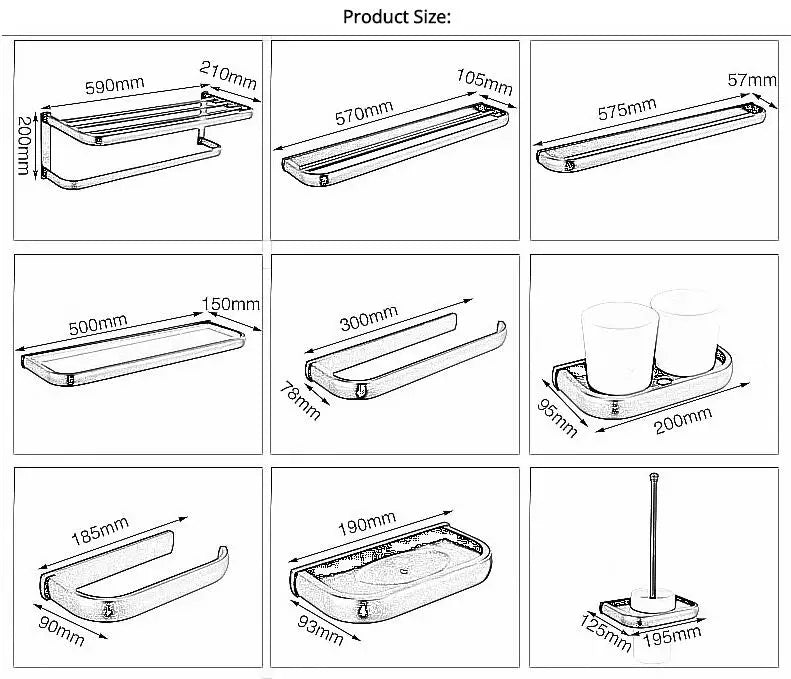 Product Size:

590mm
210mm
200mm

570mm
105mm

575mm
57mm

500mm
150mm

300mm
78mm

95mm
200mm

185mm
90mm

190mm
93mm

125mm
195mm