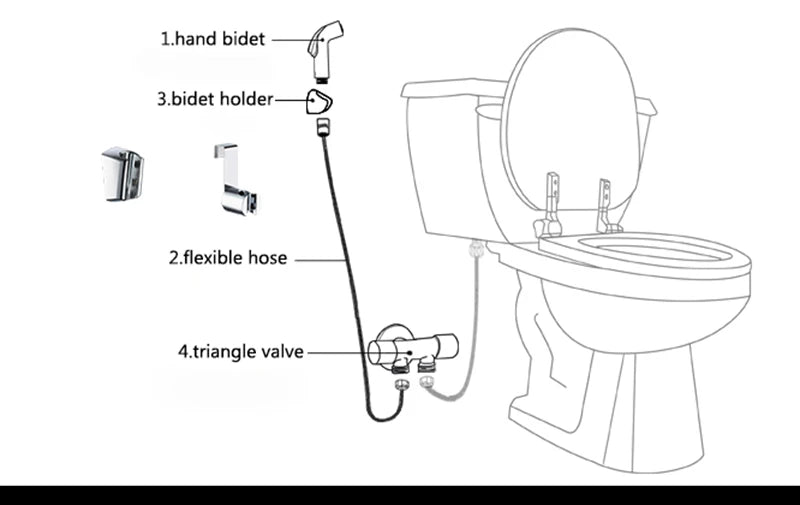 1.hand bidet
3.bidet holder
2.flexible hose
4.triangle valve