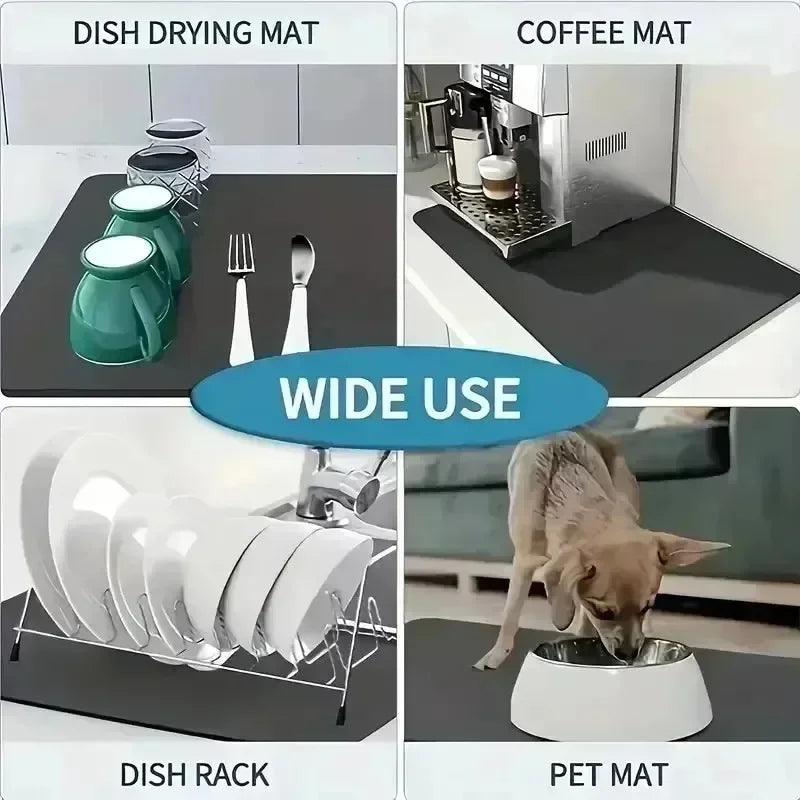 DISH DRYING MAT

COFFEE MAT

WIDE USE

DISH RACK

PET MAT