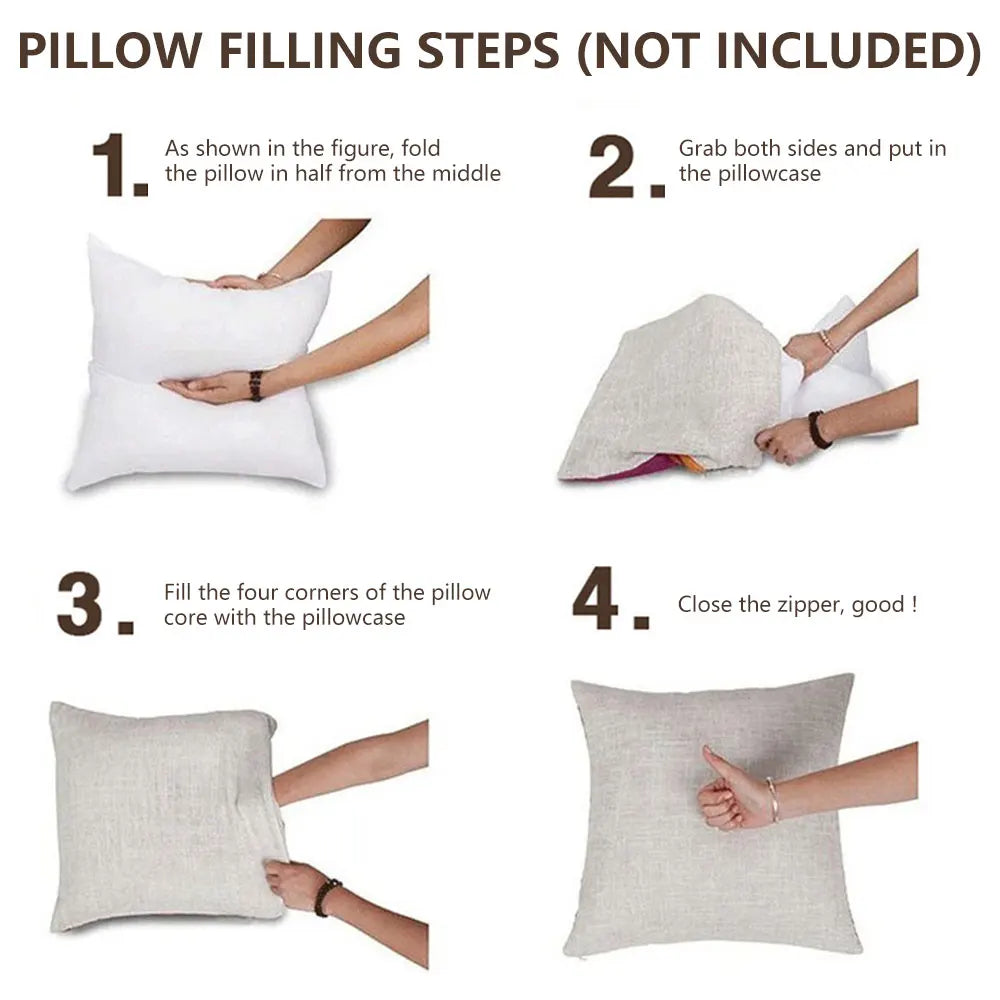 PILLOW FILLING STEPS (NOT INCLUDED)

1. As shown in the figure, fold the pillow in half from the middle

2. Grab both sides and put in the pillowcase

3. Fill the four corners of the pillow core with the pillowcase

4. Close the zipper, good !