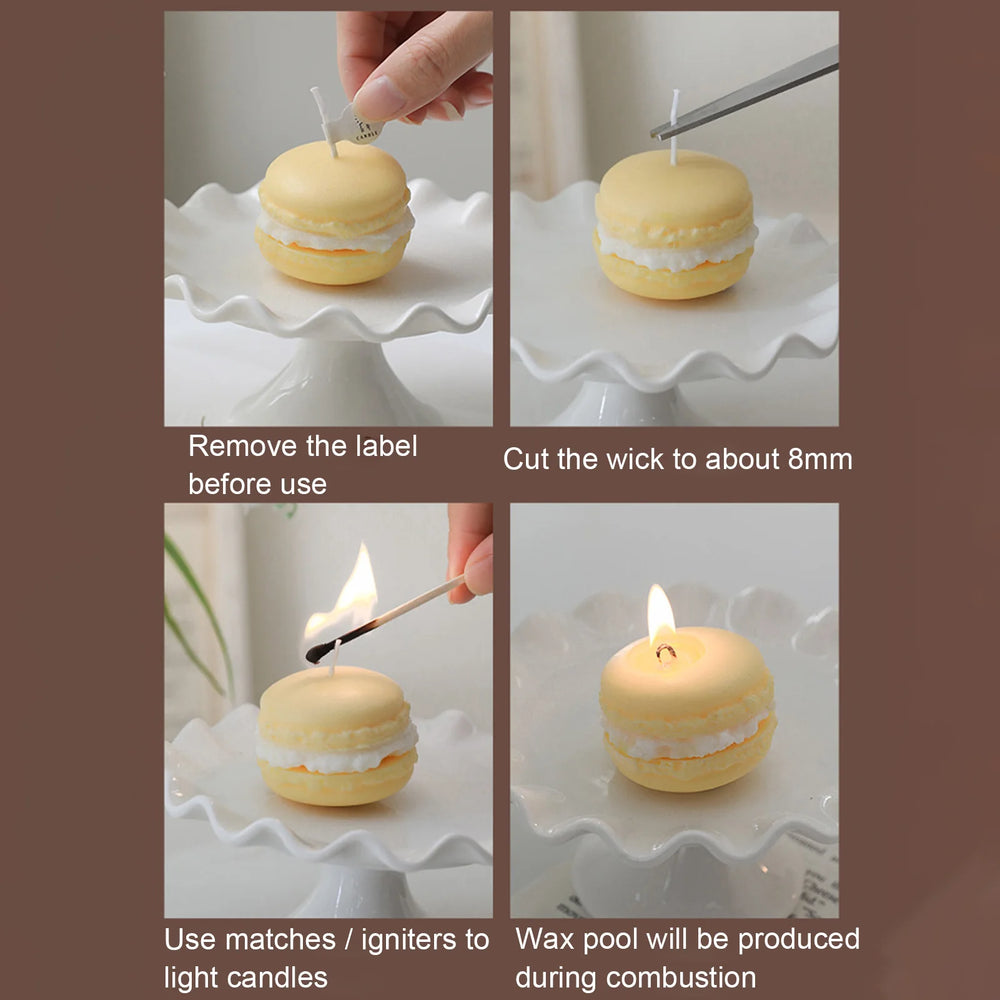 Remove the label before use

Cut the wick to about 8mm

Use matches / igniters to light candles

Wax pool will be produced during combustion