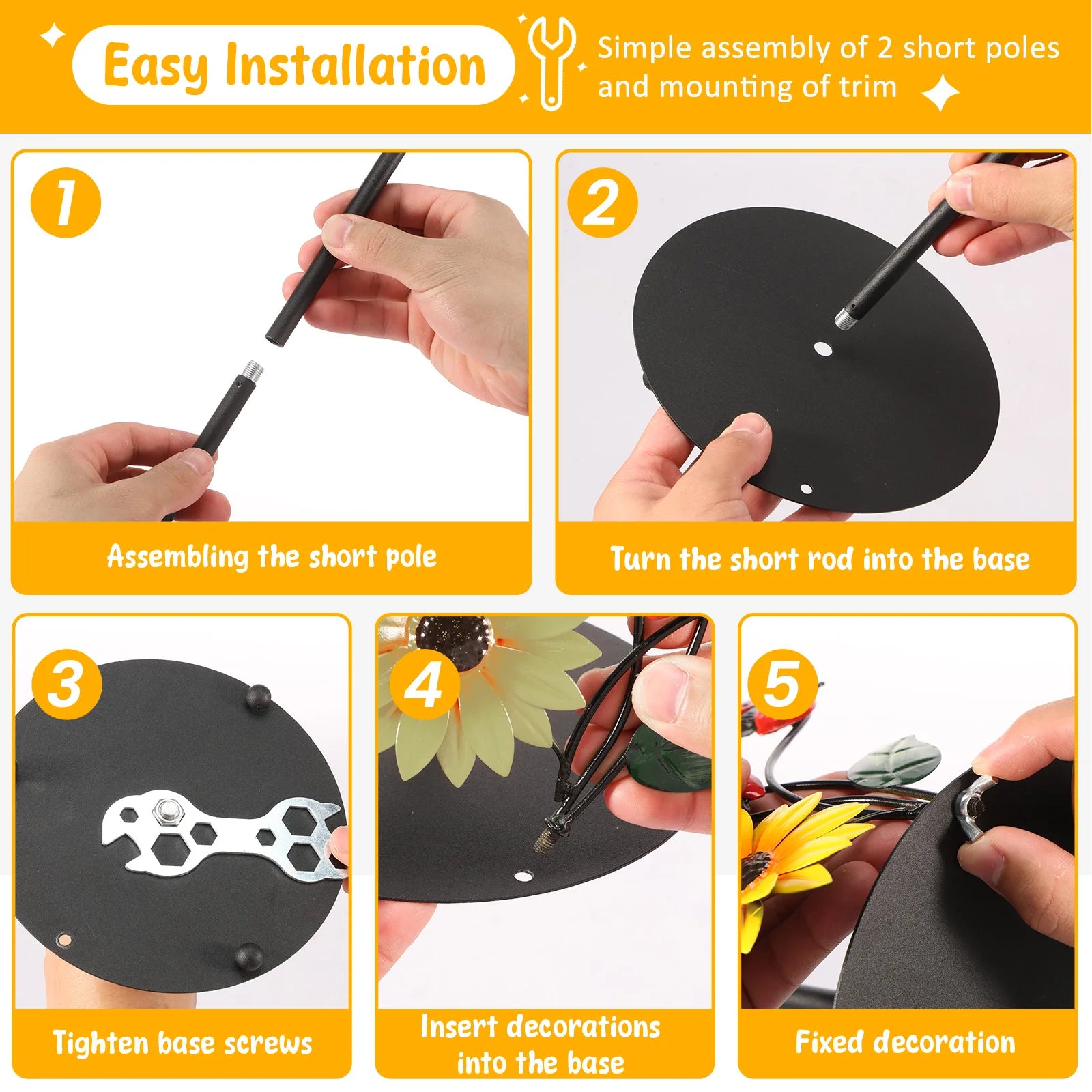 Easy Installation

Simple assembly of 2 short poles and mounting of trim

1

Assembling the short pole

2

Turn the short rod into the base

3

Tighten base screws

4

Insert decorations into the base

5

Fixed decoration